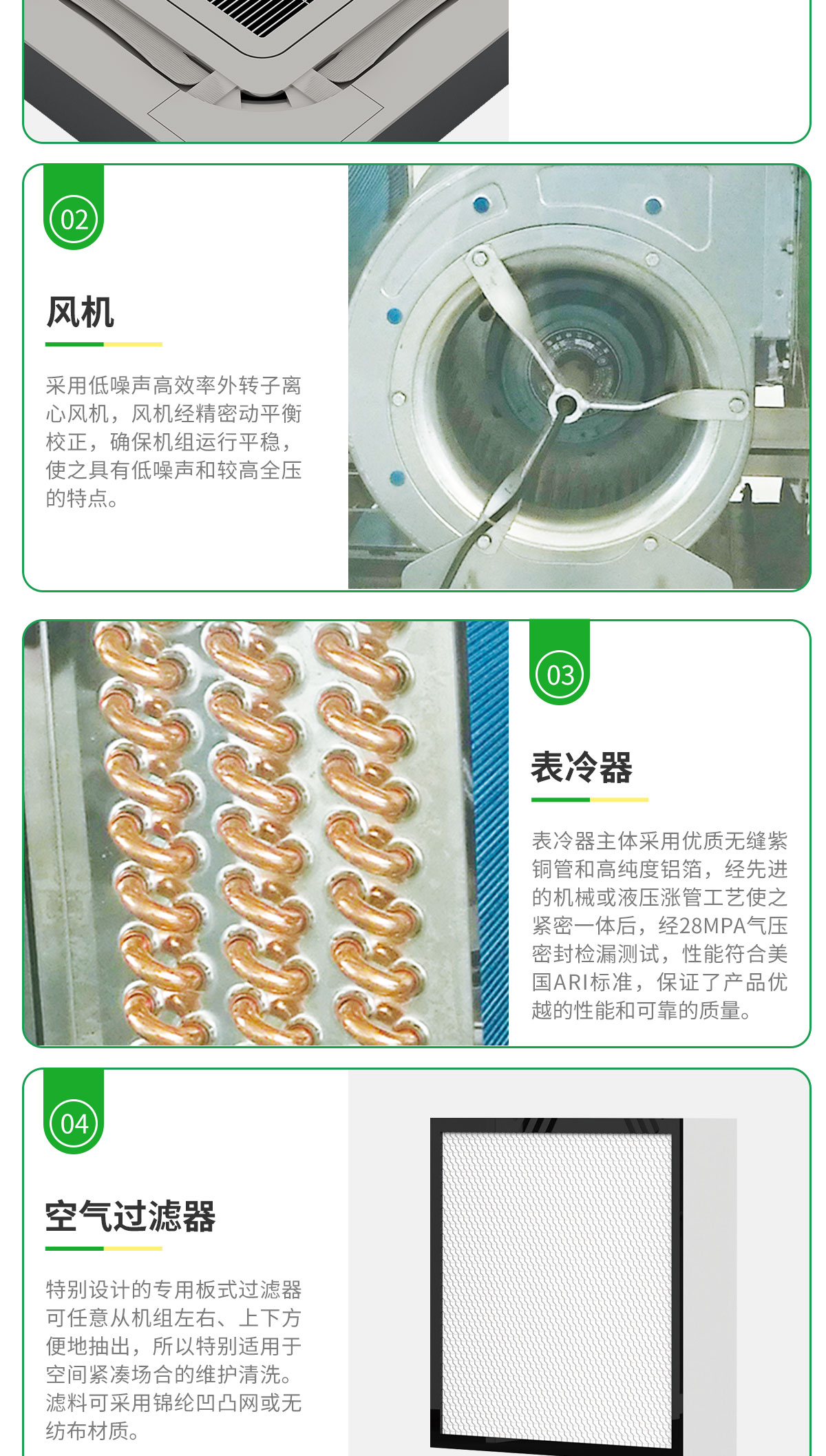 02

风机

采用低噪声高效率外转子离心风机，风机经精密动平衡校正，确保机组运行平稳，使之具有低噪声和较高全压的特点。

03

表冷器

表冷器主体采用优质无缝紫铜管和高纯度铝箔，经先进的机械或液压涨管工艺使之紧密一体后，经28MPA气压密封检漏测试，性能符合美国ARI标准，保证了产品优越的性能和可靠的质量。

04

空气过滤器

特别设计的专用板式过滤器可任意从机组左右、上下方便地抽出，所以特别适用于空间紧凑场合的维护清洗。滤料可采用锦纶凹凸网或无纺布材质。